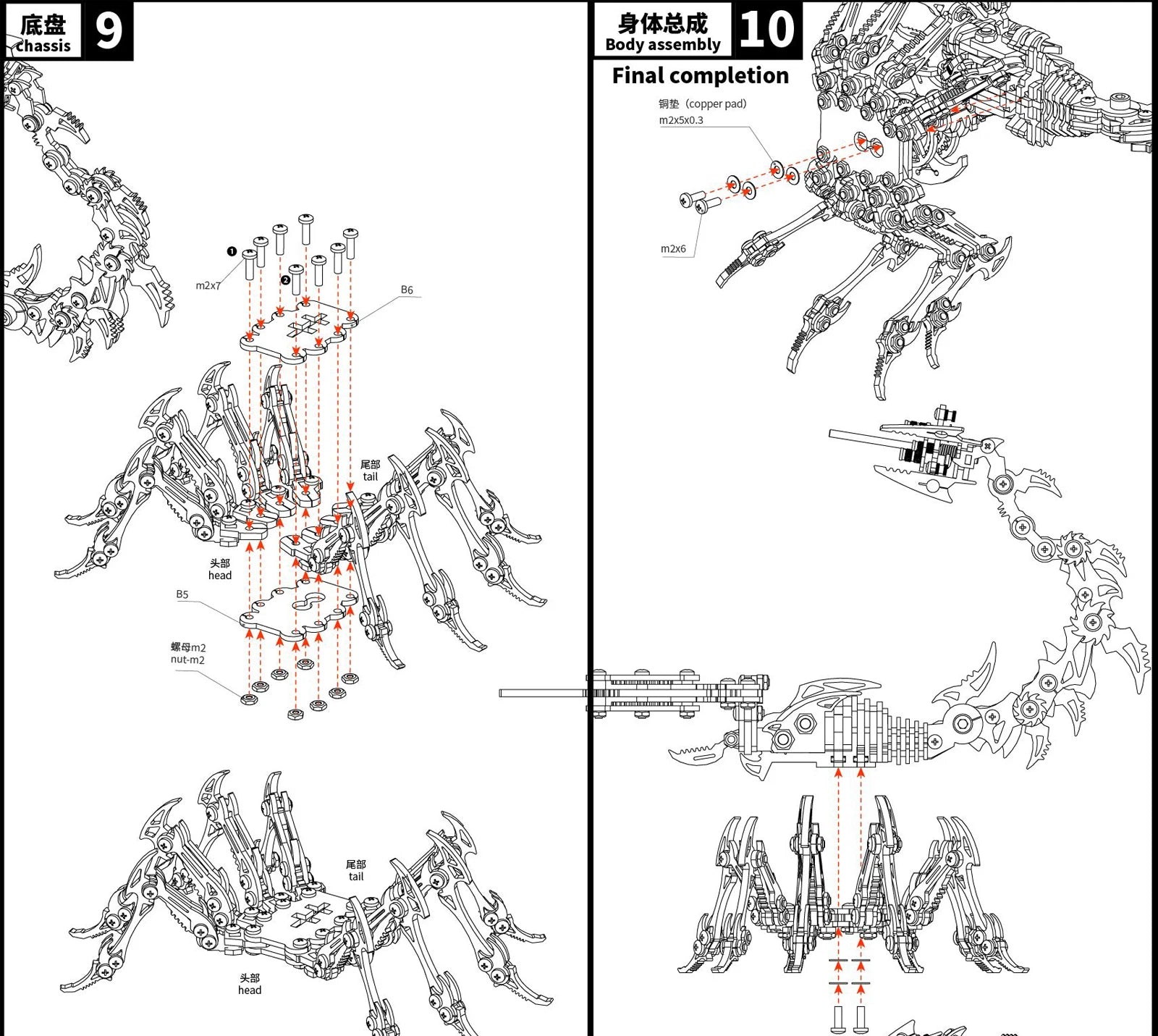 底盘
chassis
9

1
m2x7
2
B6
尾部
tail
头部
head
B5
螺母m2
nut-m2

尾部
tail
头部
head

身体总成
Body assembly
10
Final completion

铜垫（copper pad）
m2x5x0.3
m2x6