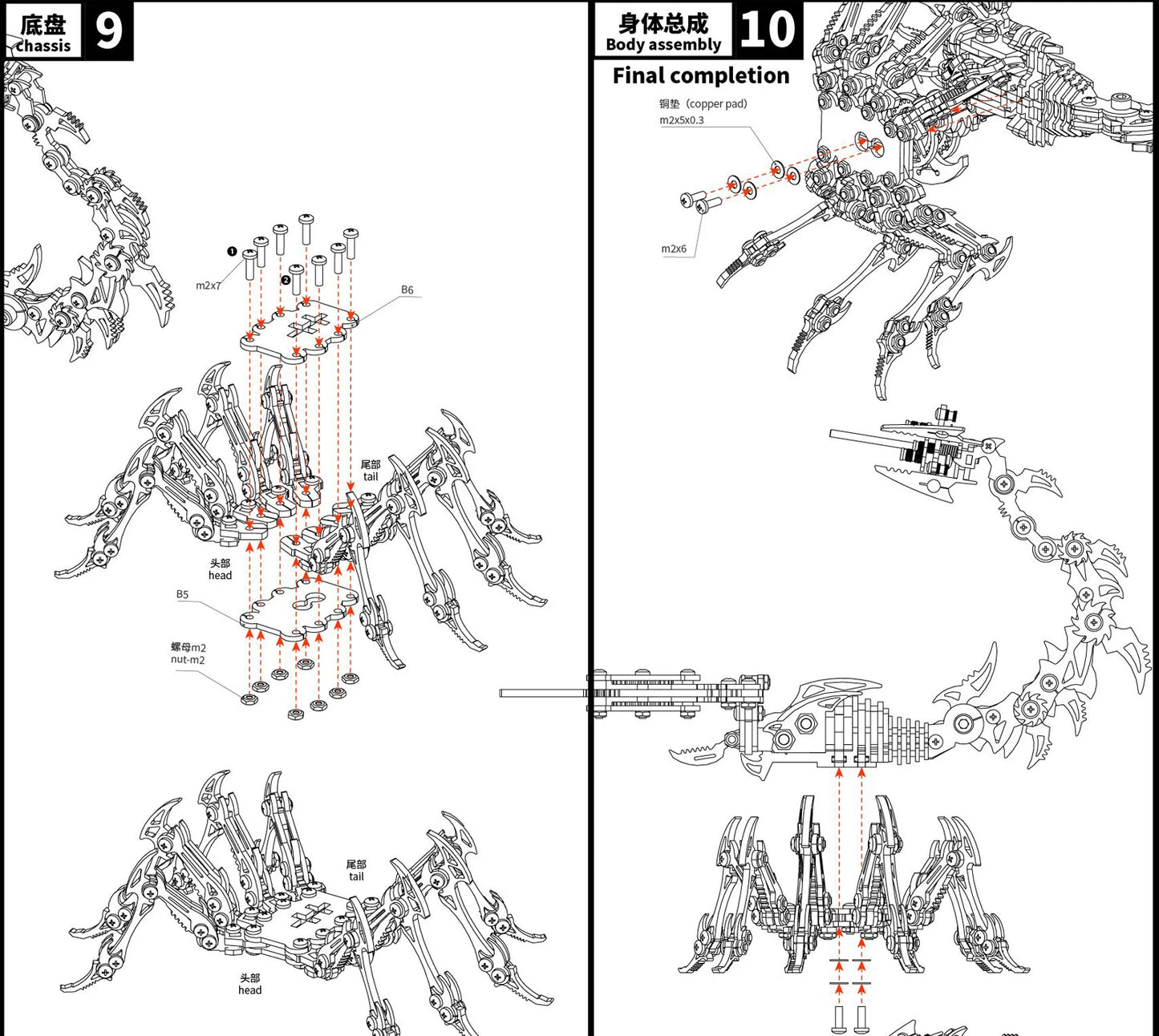 底盘
chassis
9

❶
m2x7
❷
B6
尾部
tail
头部
head
B5
螺母m2
nut-m2

尾部
tail
头部
head

身体总成
Body assembly
10
Final completion

铜垫（copper pad）
m2x5x0.3
m2x6